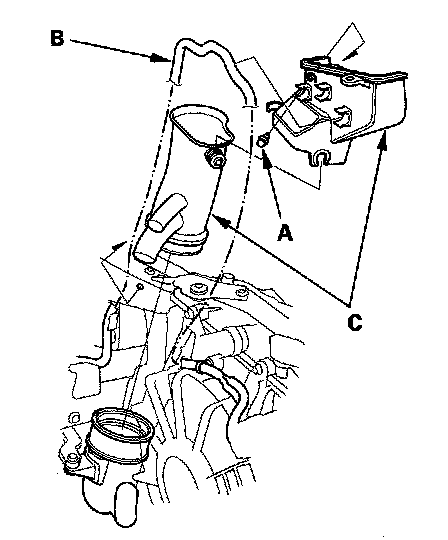 B
A
C