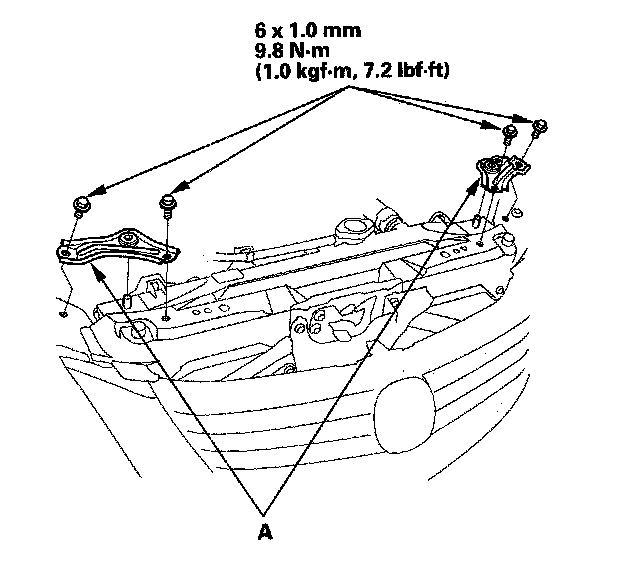 6 x 1.0 mm
9.8 N·m
(1.0 kgf·m, 7.2 lbf·ft)

A