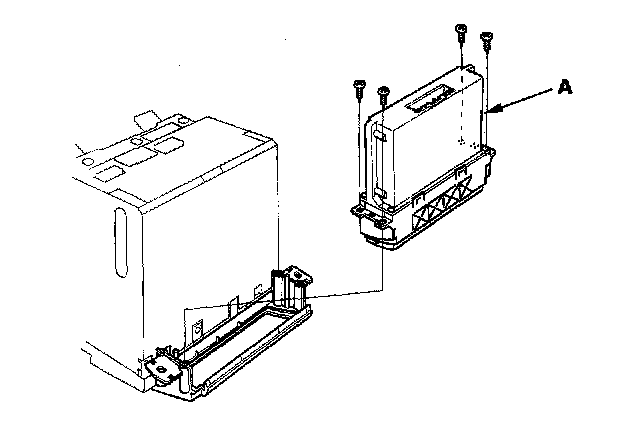 A