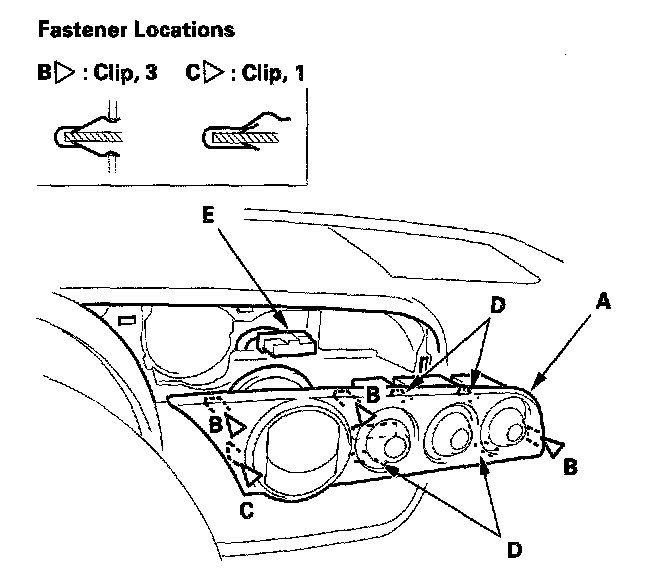 Fastener Locations

B▷ : Clip, 3 C▷ : Clip, 1

E

D

A

B

B

B

C

D