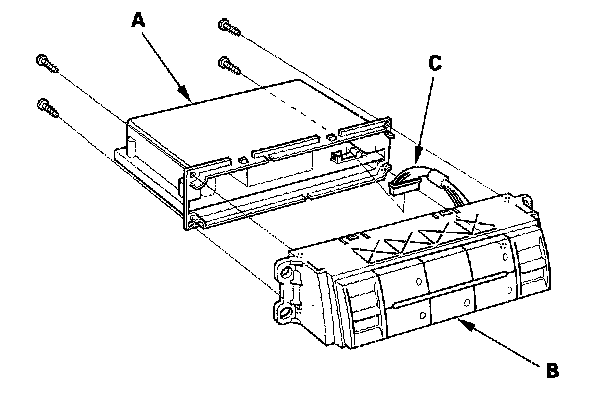 A
C
B