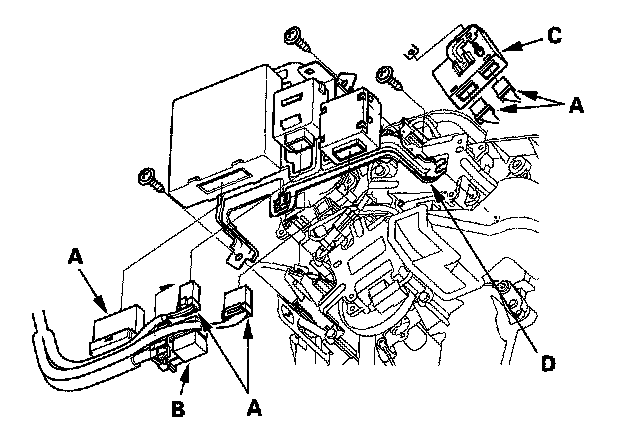 C
A
A
D
B
A