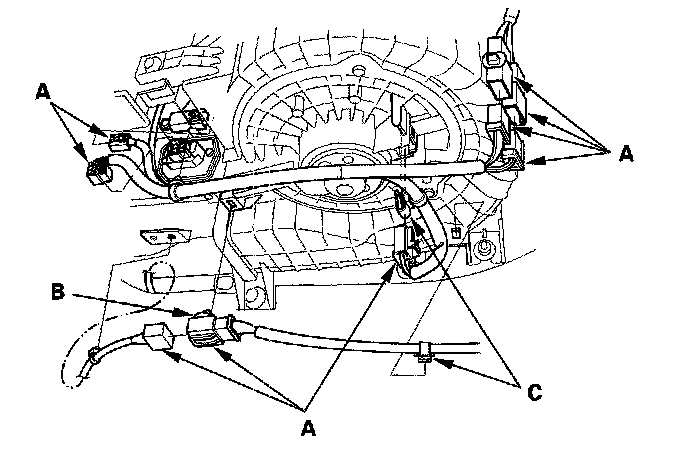 A

A

B

C

A