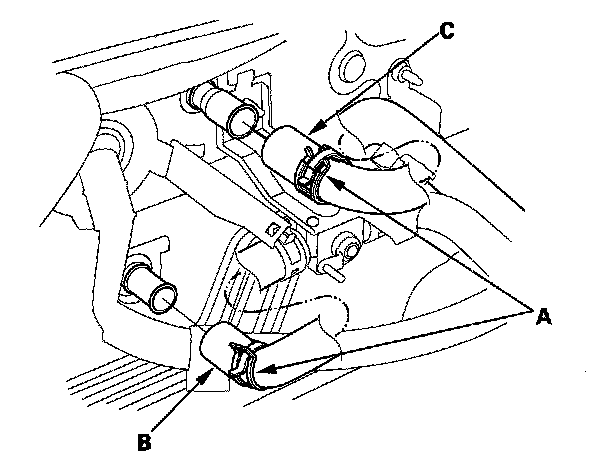 C

A

B