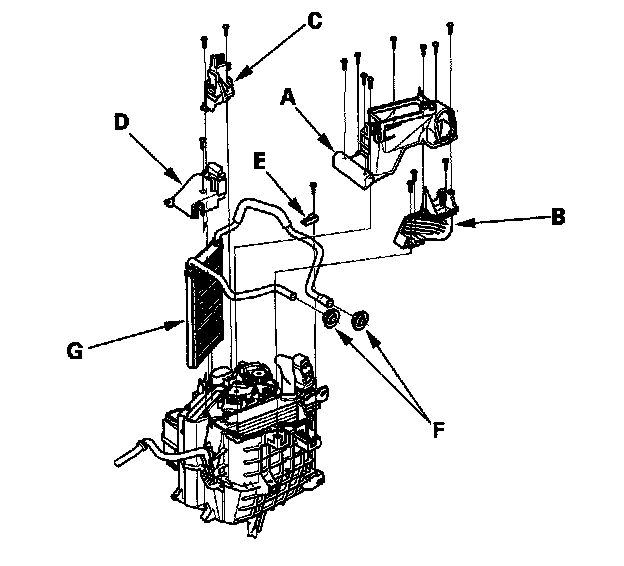 C
A
D
E
B
G
F