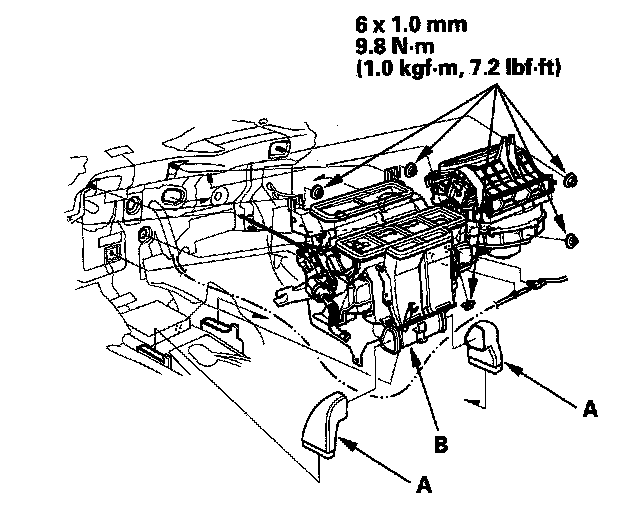 6 x 1.0 mm
9.8 N·m
(1.0 kgf·m, 7.2 lbf·ft)

A

B

A