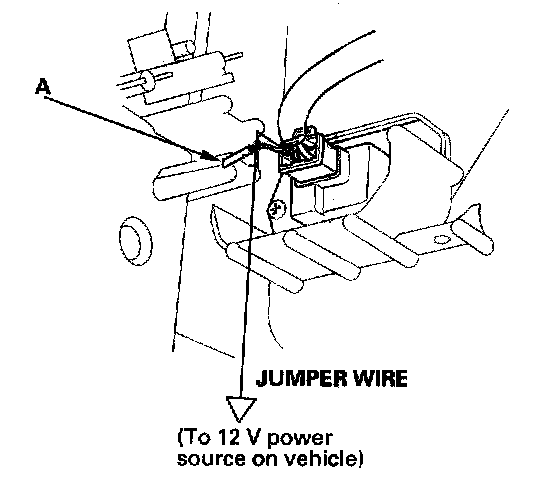 A

JUMPER WIRE

(To 12 V power source on vehicle)