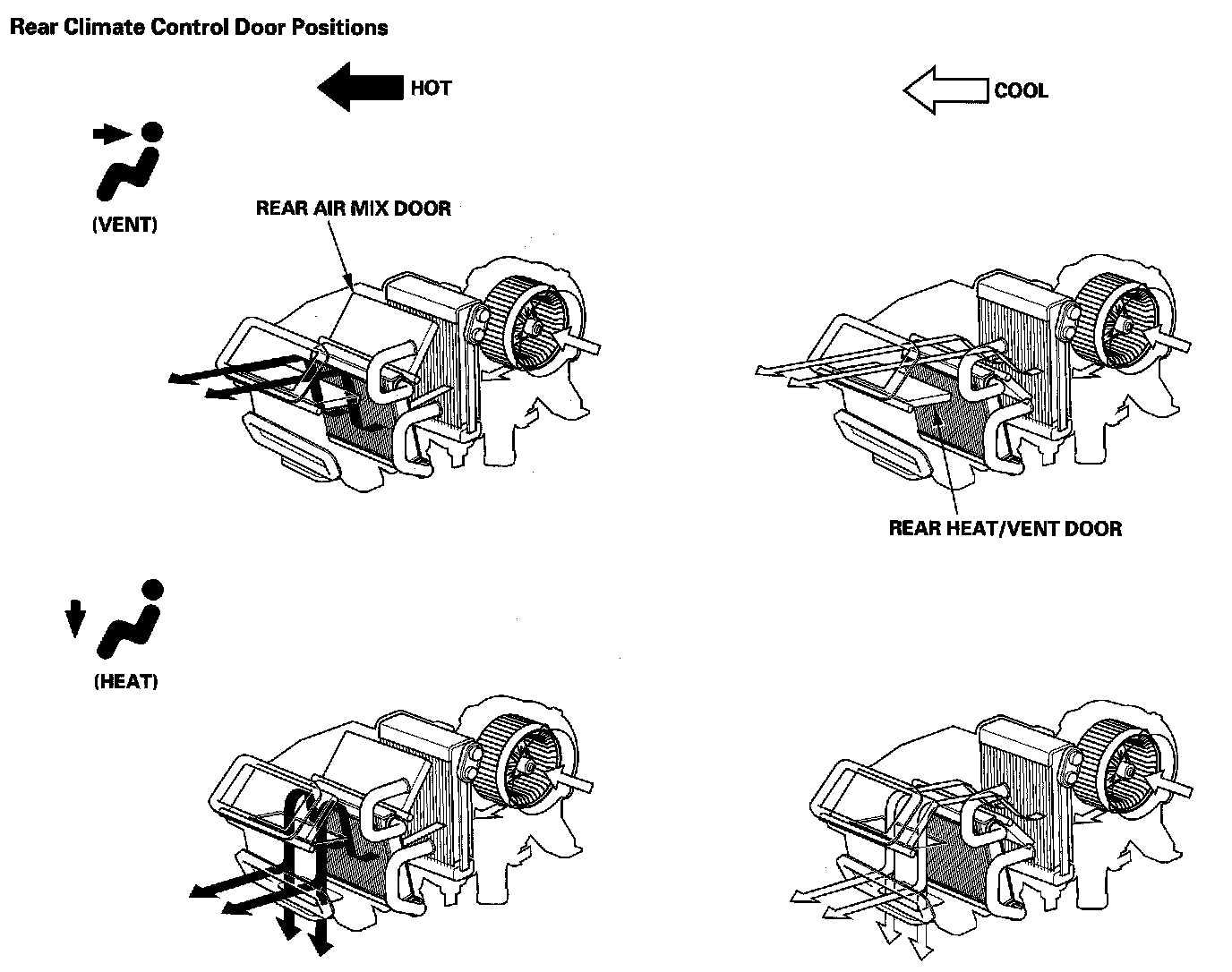 Rear Climate Control Door Positions

HOT

COOL

(VENT)

REAR AIR MIX DOOR

REAR HEAT/VENT DOOR

(HEAT)