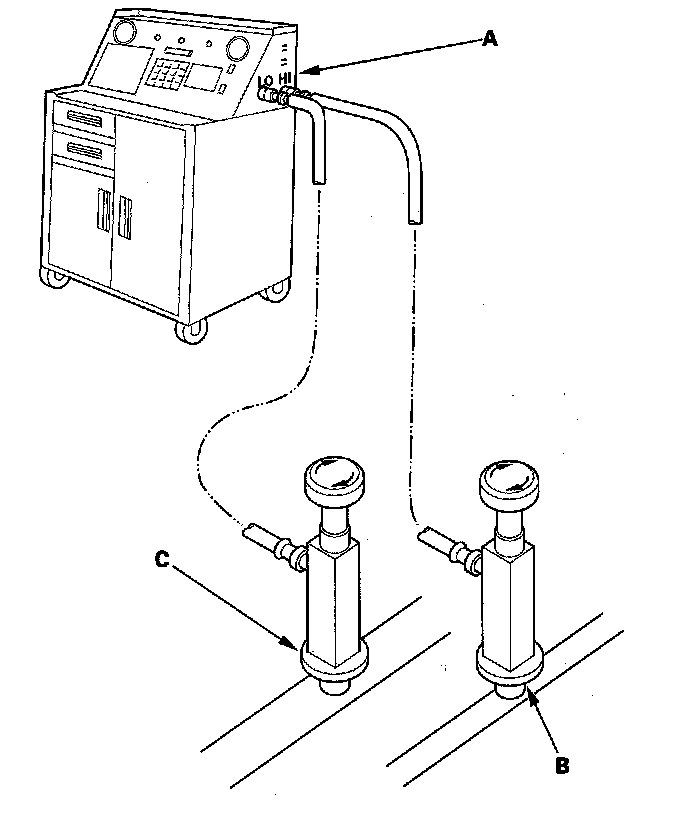 A
LO HI
C
B