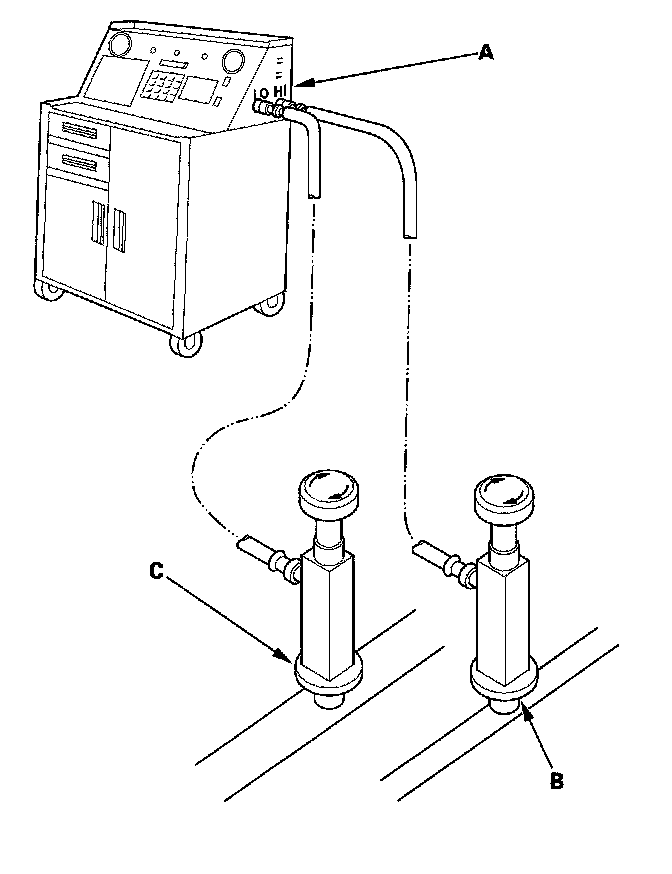 A
LO HI
C
B