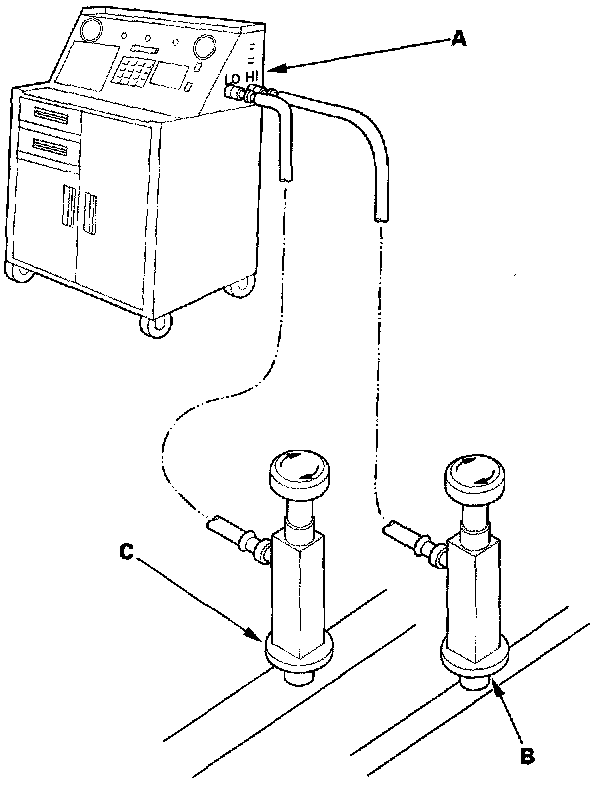 A
LO HI
C
B