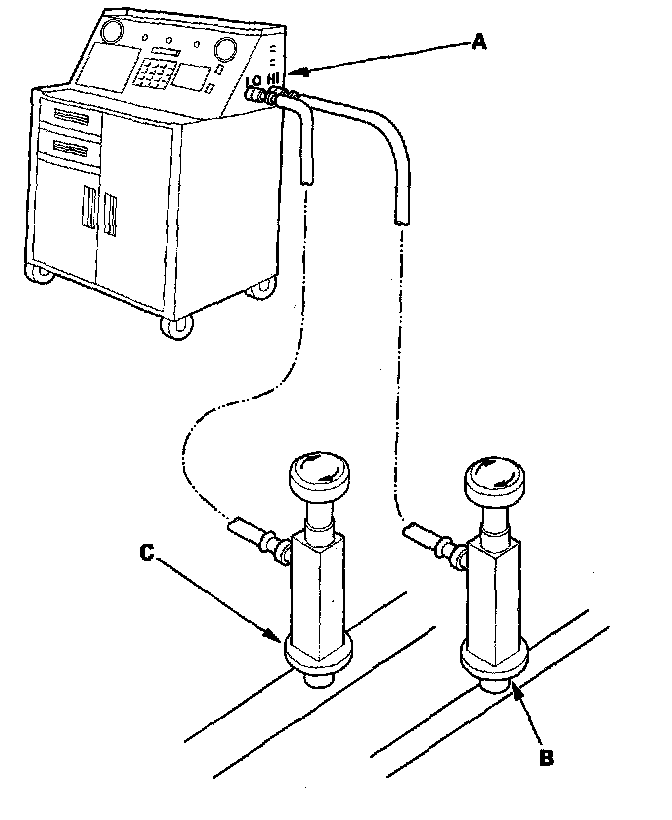 A
LO HI
C
B