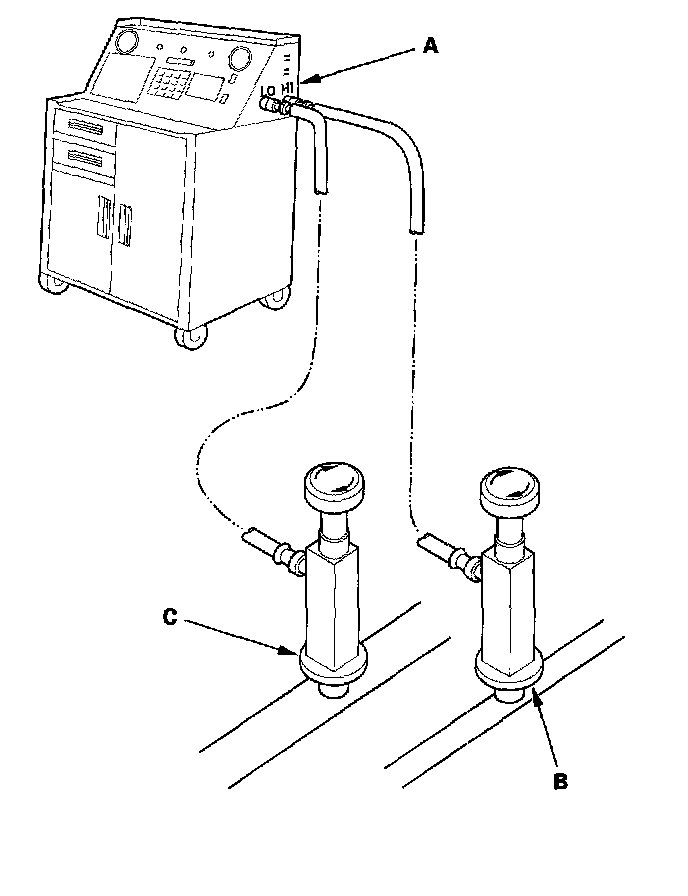 A

LO HI

C

B