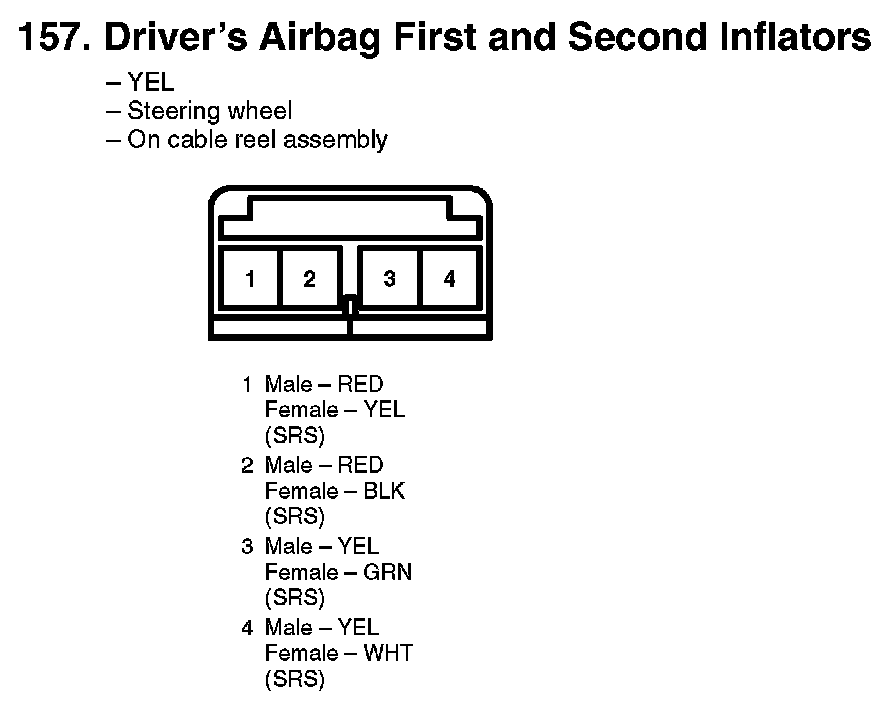 157. Driver's Airbag First and Second Inflators

– YEL
– Steering wheel
– On cable reel assembly

1 2 3 4

1 Male – RED
Female – YEL
(SRS)
2 Male – RED
Female – BLK
(SRS)
3 Male – YEL
Female – GRN
(SRS)
4 Male – YEL
Female – WHT
(SRS)