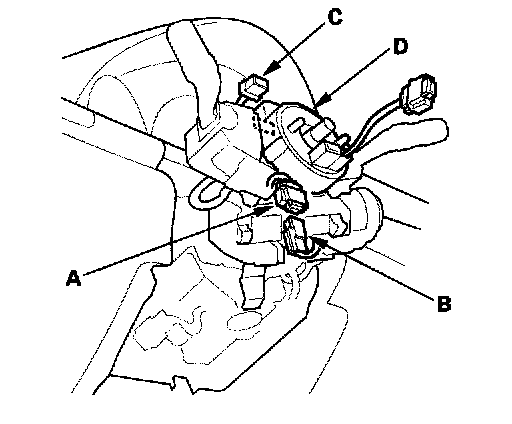 C
D
A
B