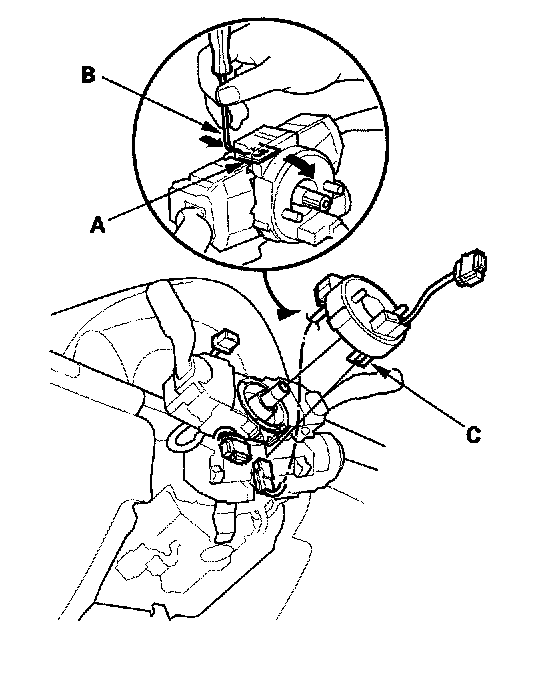 B
A
C