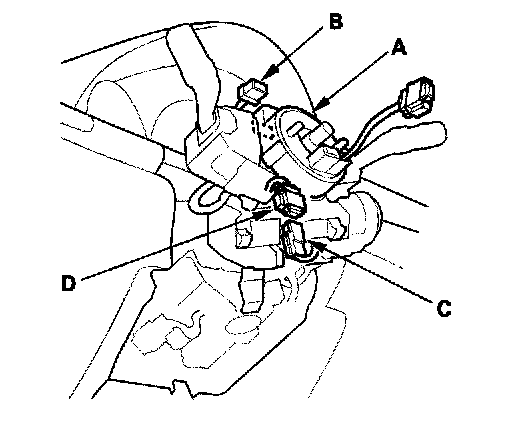 B
A
D
C