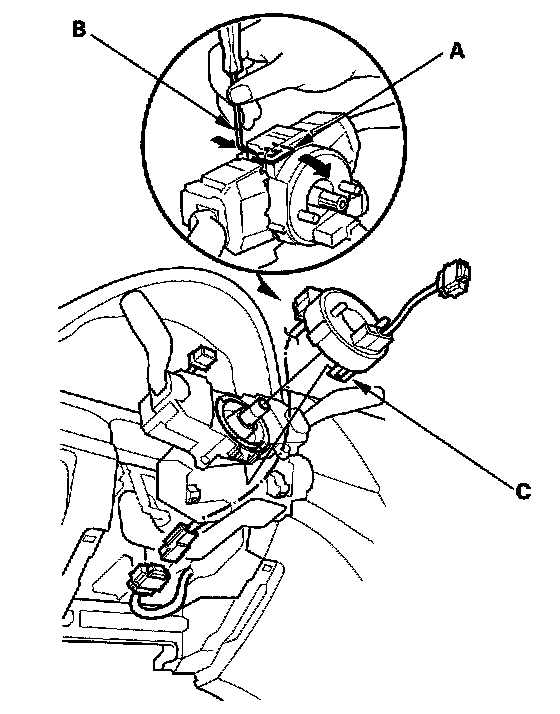 B
A
C