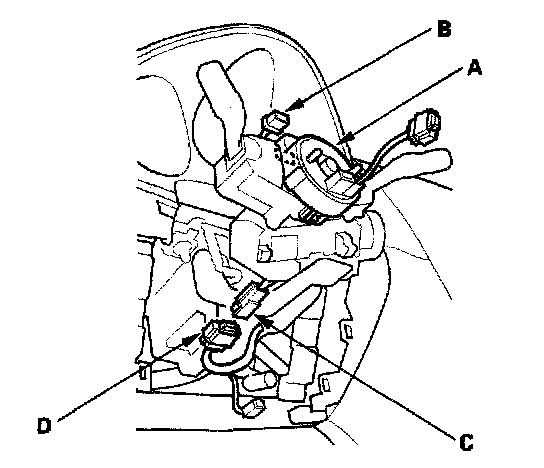 B
A
D
C