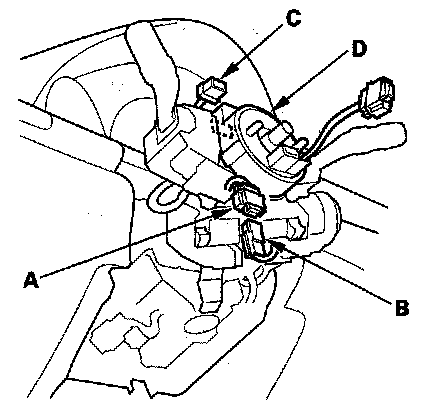 C
D
A
B