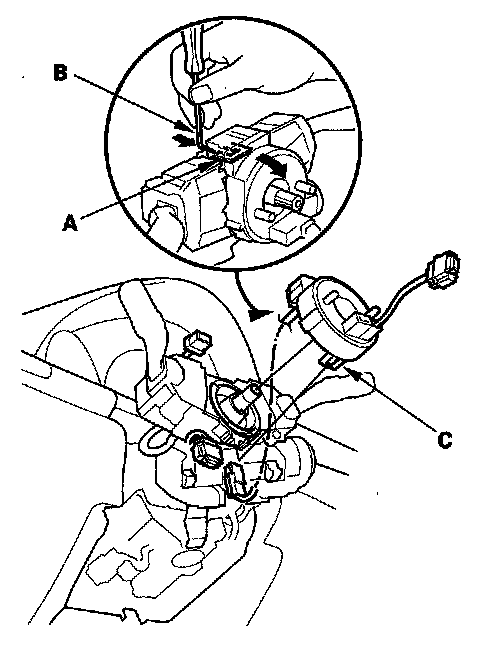 B

A

C