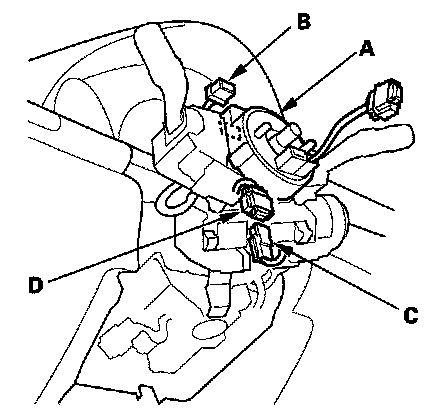 B
A
D
C