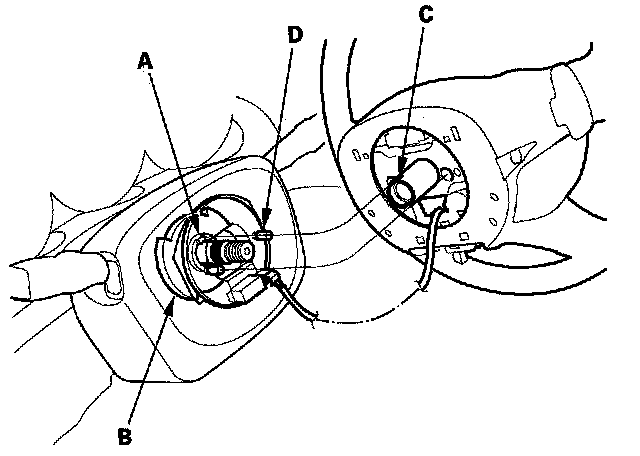 A
D
C
B