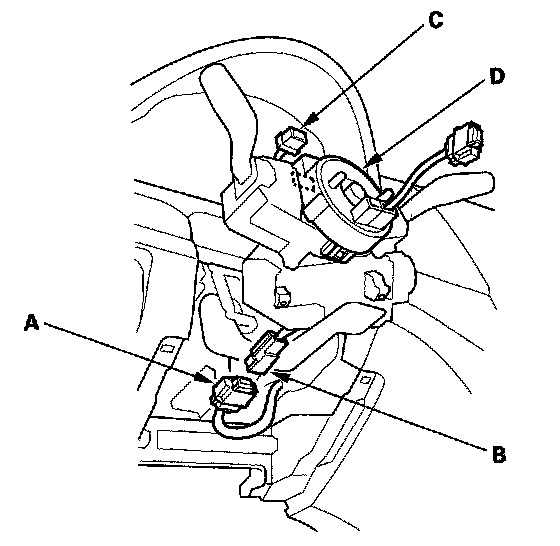 C
D
A
B