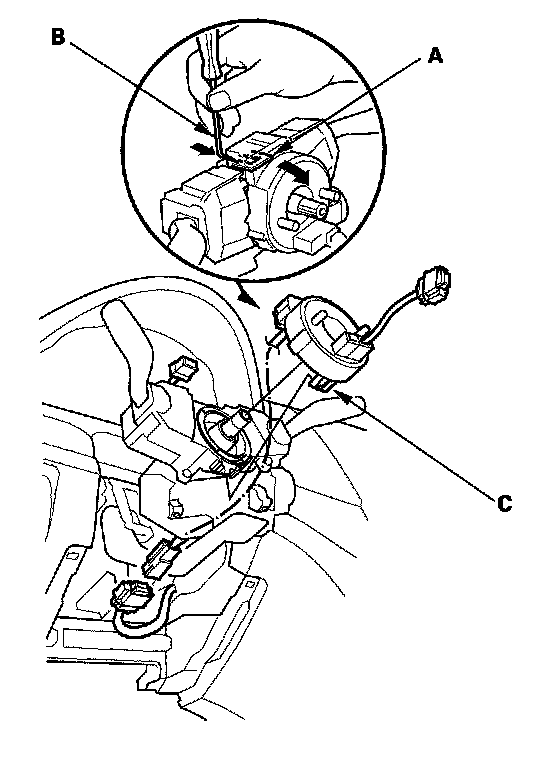 B
A
C