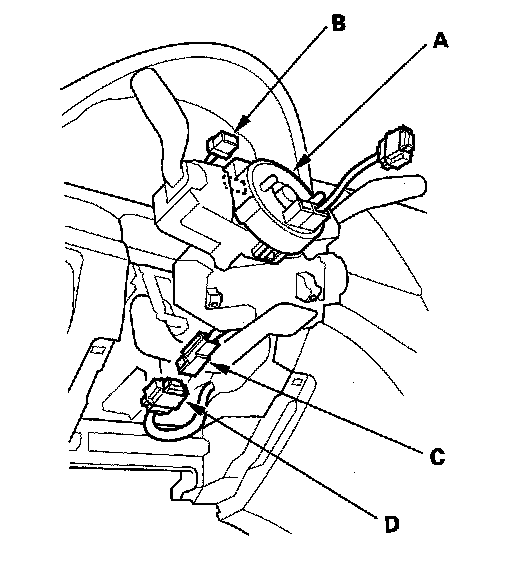 B
A
C
D