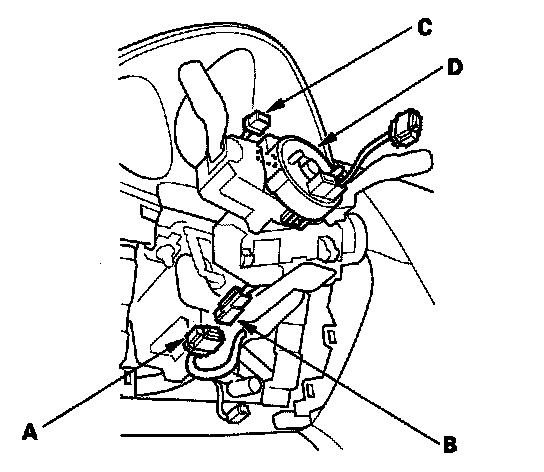 C
D
A
B