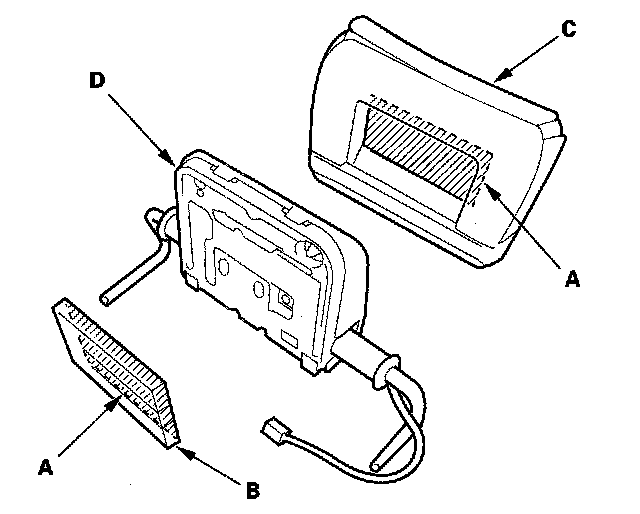 C
D
A
A
B