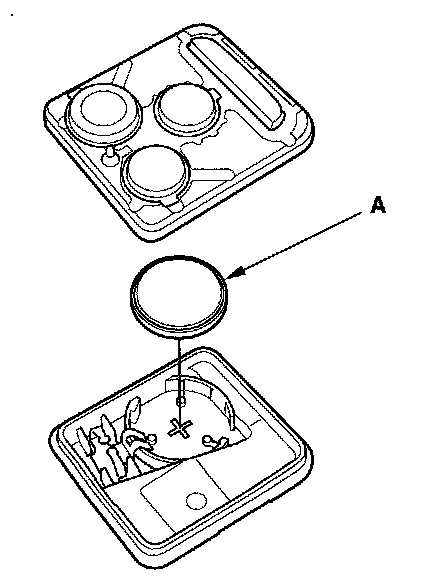 A