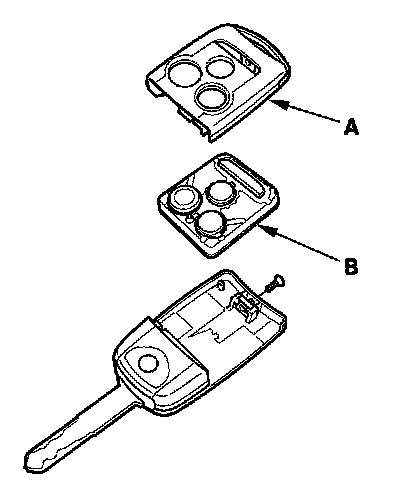 A

B