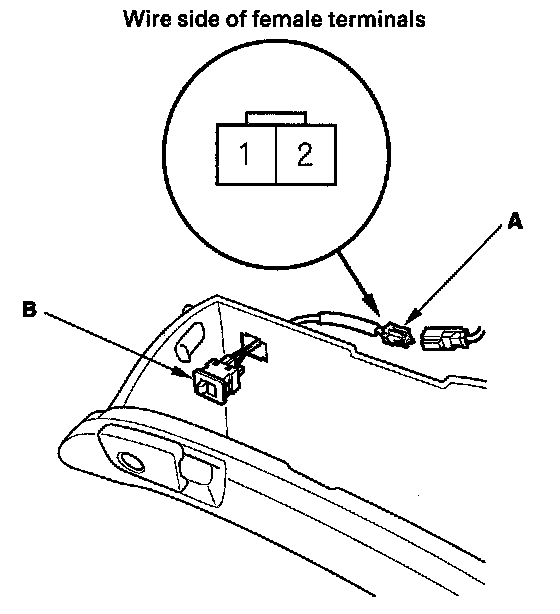 Wire side of female terminals

1
2

A

B