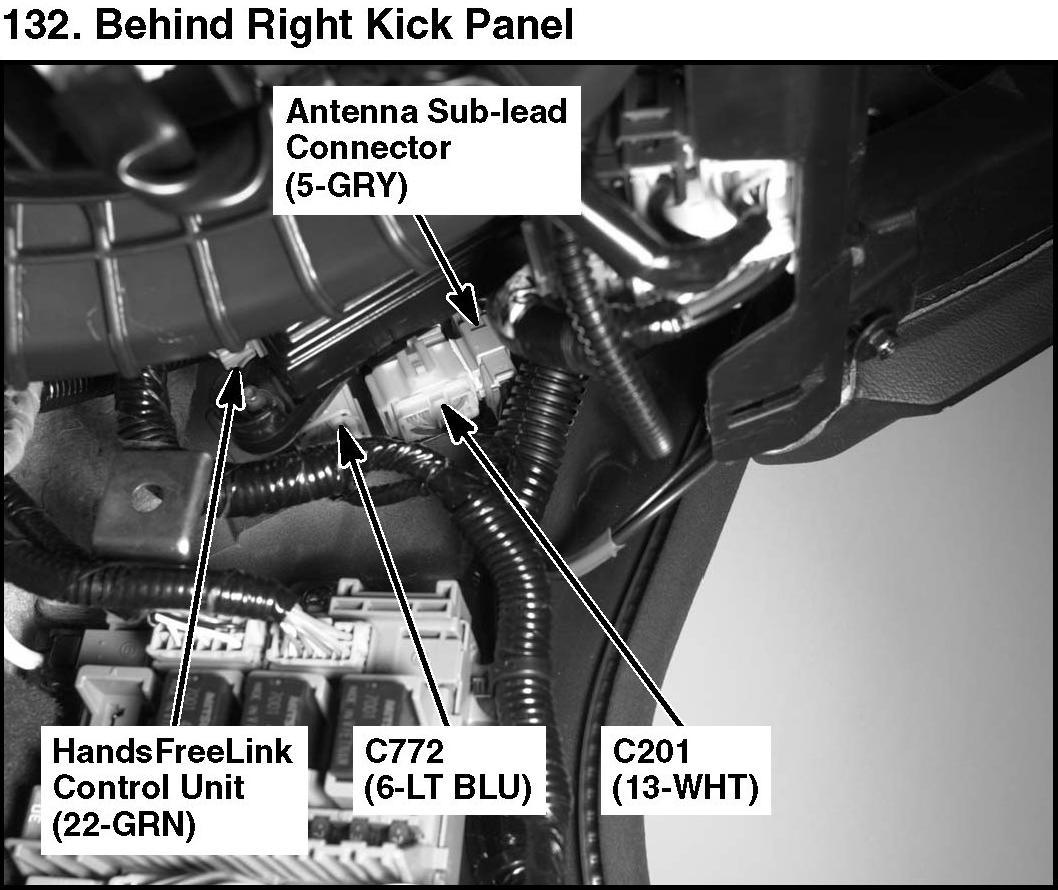 132. Behind Right Kick Panel

Antenna Sub-lead Connector (5-GRY)

HandsFreeLink Control Unit (22-GRN)

C772 (6-LT BLU)

C201 (13-WHT)