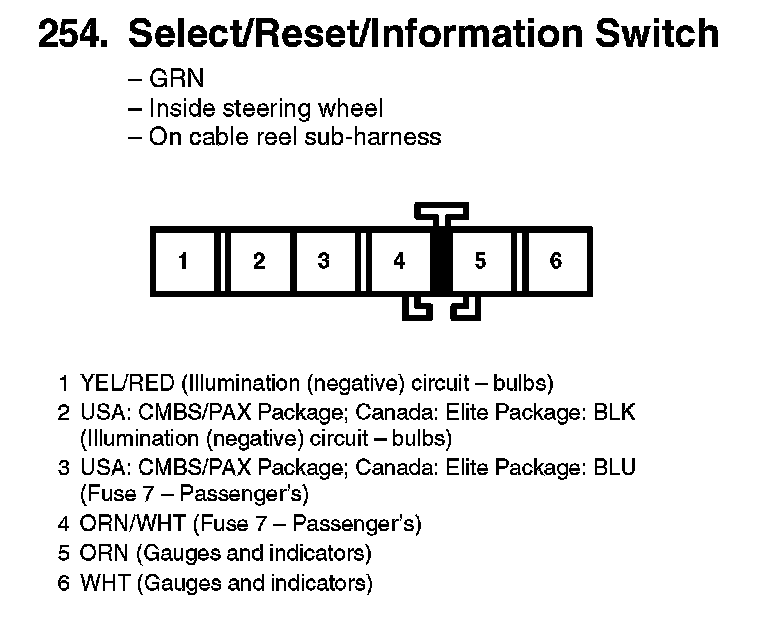 254. Select/Reset/Information Switch

– GRN
– Inside steering wheel
– On cable reel sub-harness

1
2
3
4
5
6

1 YEL/RED (Illumination (negative) circuit – bulbs)
2 USA: CMBS/PAX Package; Canada: Elite Package: BLK (Illumination (negative) circuit – bulbs)
3 USA: CMBS/PAX Package; Canada: Elite Package: BLU (Fuse 7 – Passenger's)
4 ORN/WHT (Fuse 7 – Passenger's)
5 ORN (Gauges and indicators)
6 WHT (Gauges and indicators)