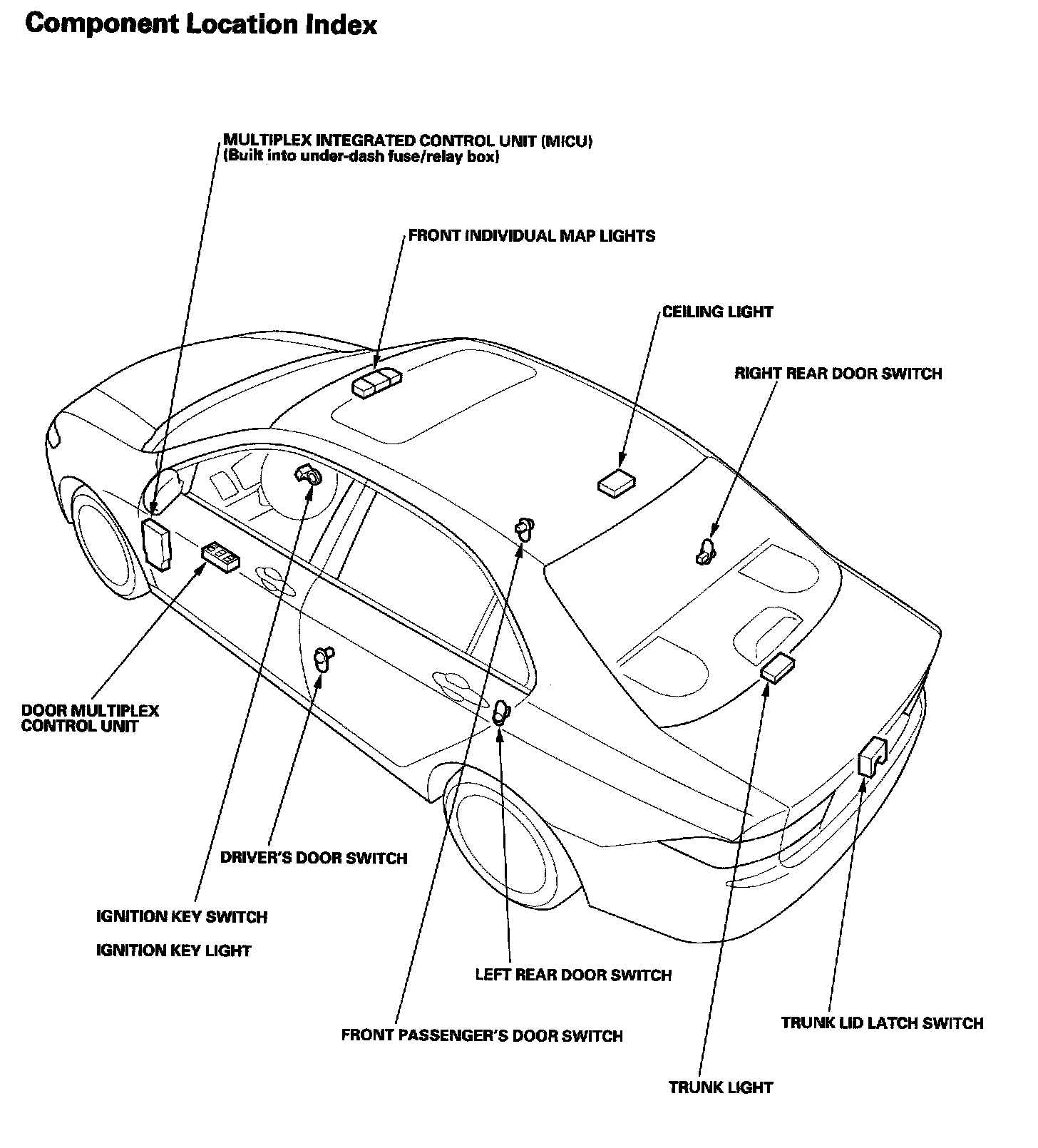 Component Location Index

MULTIPLEX INTEGRATED CONTROL UNIT (MICU)
(Built into under-dash fuse/relay box)

FRONT INDIVIDUAL MAP LIGHTS

CEILING LIGHT

RIGHT REAR DOOR SWITCH

DOOR MULTIPLEX CONTROL UNIT

DRIVER'S DOOR SWITCH

IGNITION KEY SWITCH

IGNITION KEY LIGHT

LEFT REAR DOOR SWITCH

FRONT PASSENGER'S DOOR SWITCH

TRUNK LID LATCH SWITCH

TRUNK LIGHT