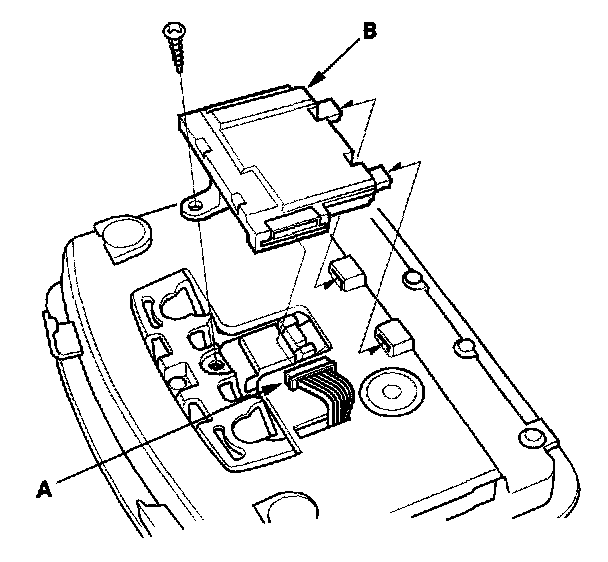 B

A