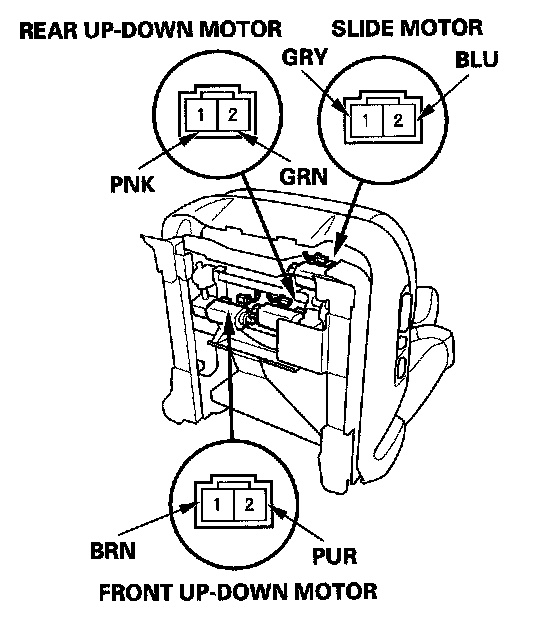 REAR UP-DOWN MOTOR

1 2

PNK

GRN

SLIDE MOTOR

GRY

BLU

1 2

1 2

BRN

PUR

FRONT UP-DOWN MOTOR