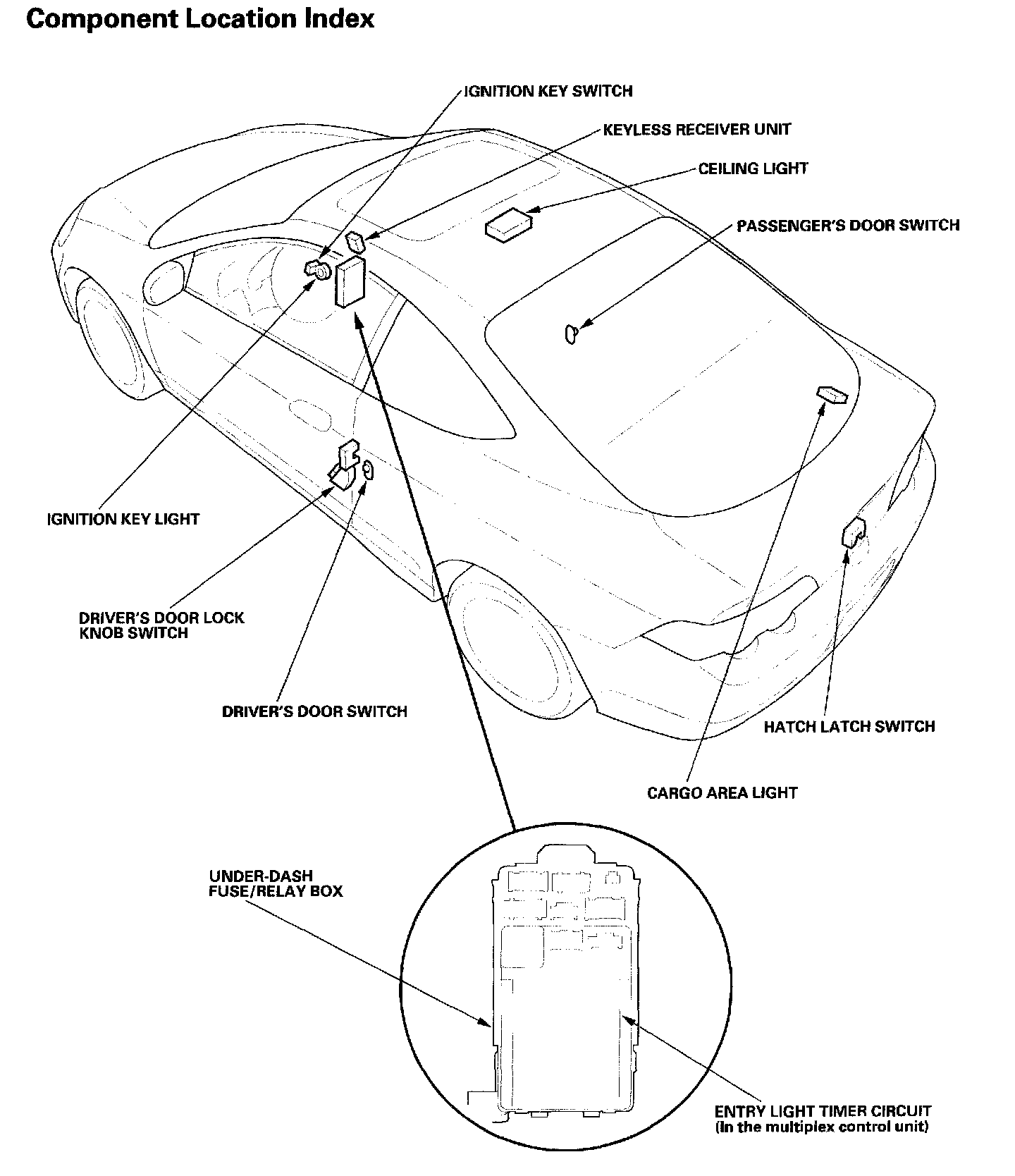 Component Location Index

IGNITION KEY SWITCH

KEYLESS RECEIVER UNIT

CEILING LIGHT

PASSENGER'S DOOR SWITCH

IGNITION KEY LIGHT

DRIVER'S DOOR LOCK KNOB SWITCH

DRIVER'S DOOR SWITCH

HATCH LATCH SWITCH

CARGO AREA LIGHT

UNDER-DASH FUSE/RELAY BOX

ENTRY LIGHT TIMER CIRCUIT (In the multiplex control unit)