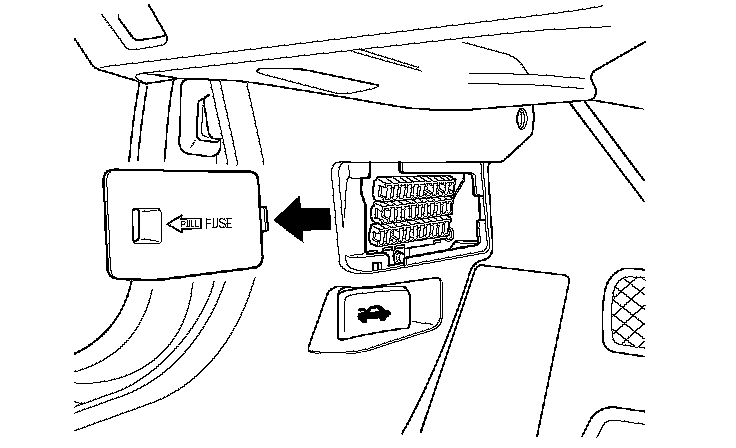 PULL FUSE