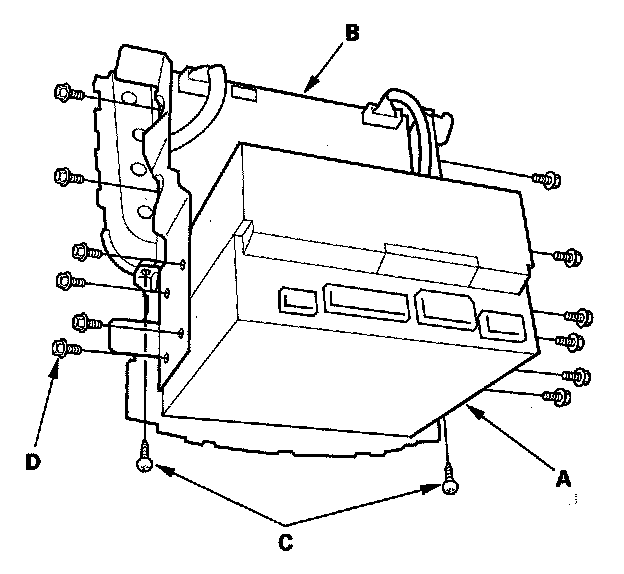 B
D
A
C