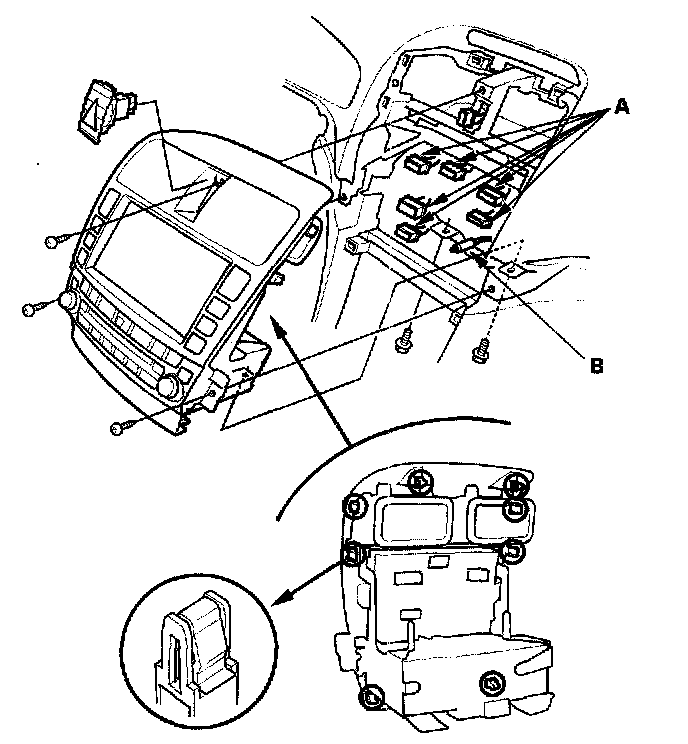 A

B