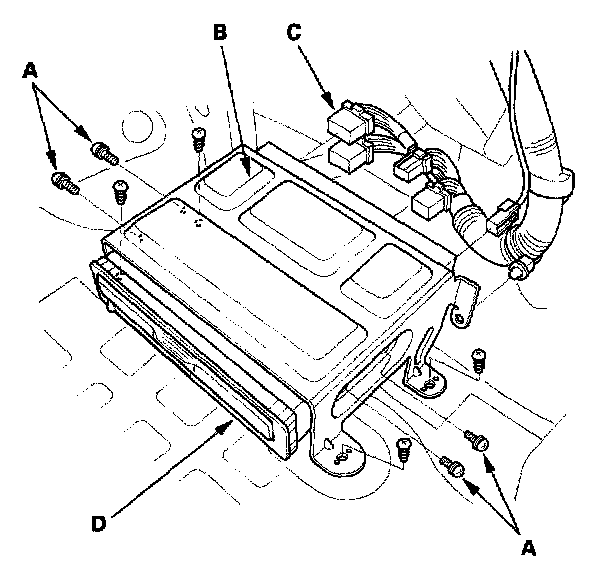 A
B
C
D
A