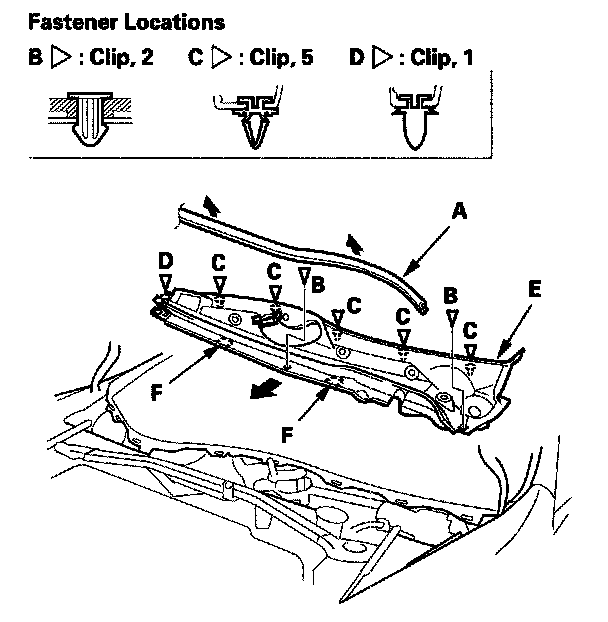 Fastener Locations

B ▷ : Clip, 2 C ▷ : Clip, 5 D ▷ : Clip, 1

A
D
C
C
B
C
C
B
C
E
F
F