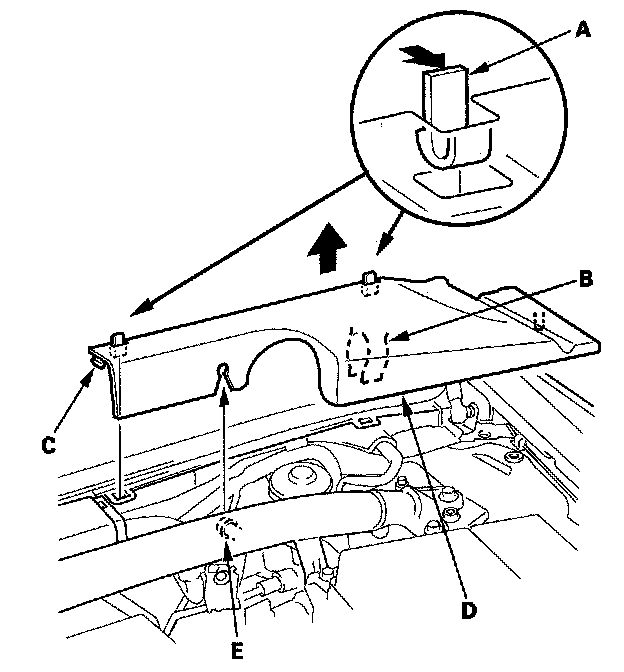 A
B
C
D
E