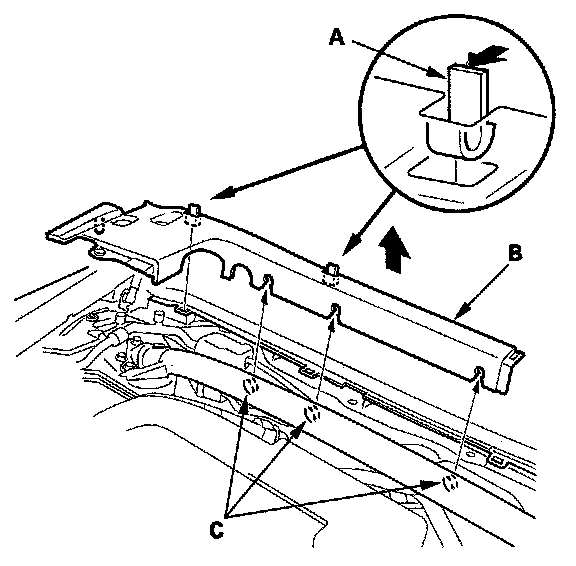 A
B
C