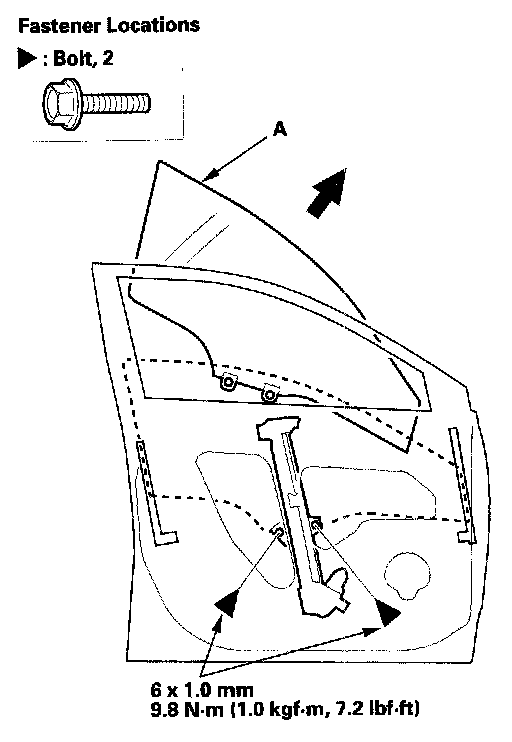 Fastener Locations

▶ : Bolt, 2

A

6 x 1.0 mm
9.8 N·m (1.0 kgf·m, 7.2 lbf·ft)