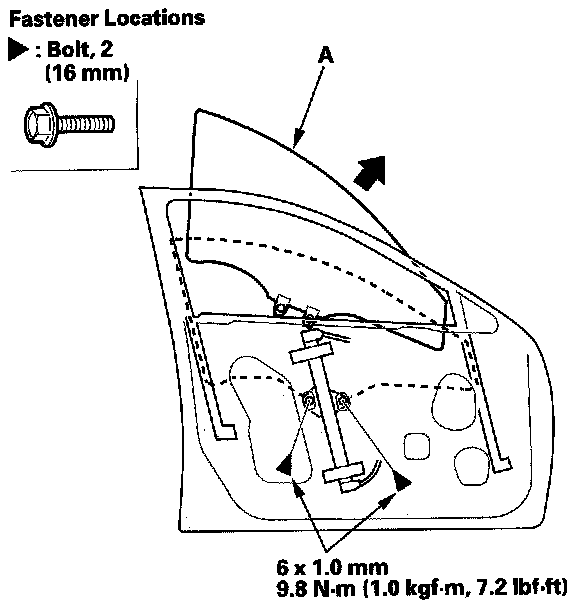 Fastener Locations

▶ : Bolt, 2
(16 mm)

A

6 x 1.0 mm
9.8 N·m (1.0 kgf·m, 7.2 lbf·ft)